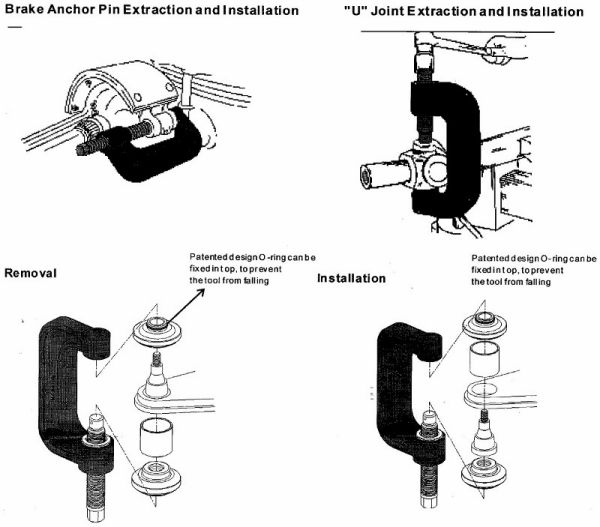 Brake Anchor Pin Extraction and Installation

"U" Joint Extraction and Installation

Removal

Patented design O-ring can be fixed in top, to prevent the tool from falling

Installation

Patented design O-ring can be fixed in top, to prevent the tool from falling