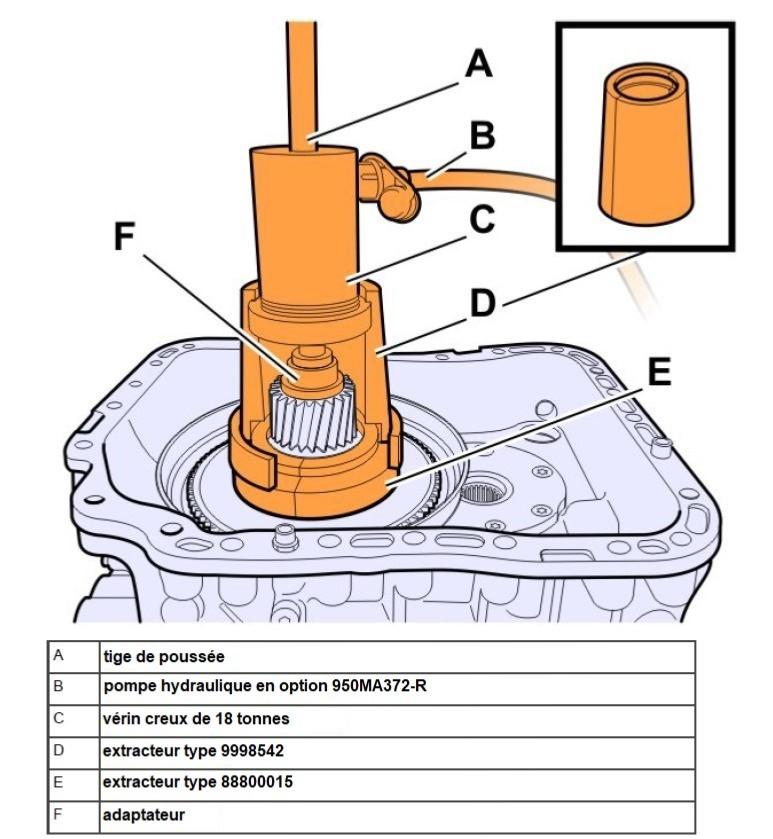 A
B
C
F
D
E

| A | tige de poussée |
|---|---|
| B | pompe hydraulique en option 950MA372-R |
| C | vérin creux de 18 tonnes |
| D | extracteur type 9998542 |
| E | extracteur type 88800015 |
| F | adaptateur |