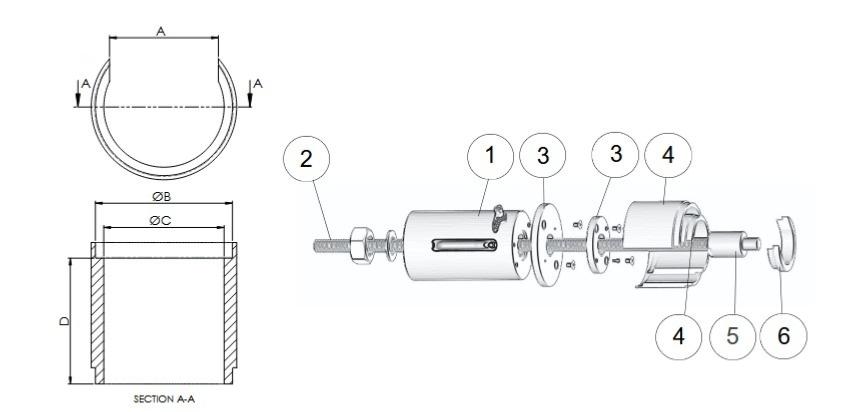 A
A
A
ØB
ØC
D
SECTION A-A
2
1
3
3
4
4
5
6