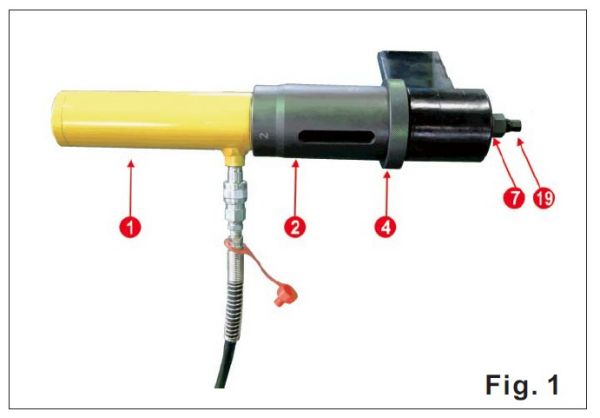 2

1

2

4

7

19

Fig. 1